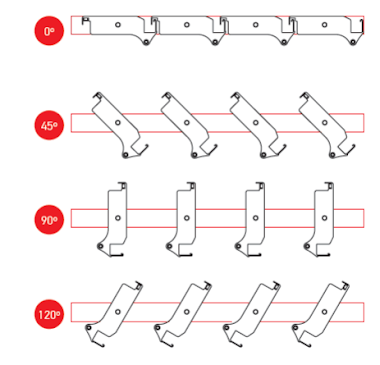 0º

45º

90º

120º